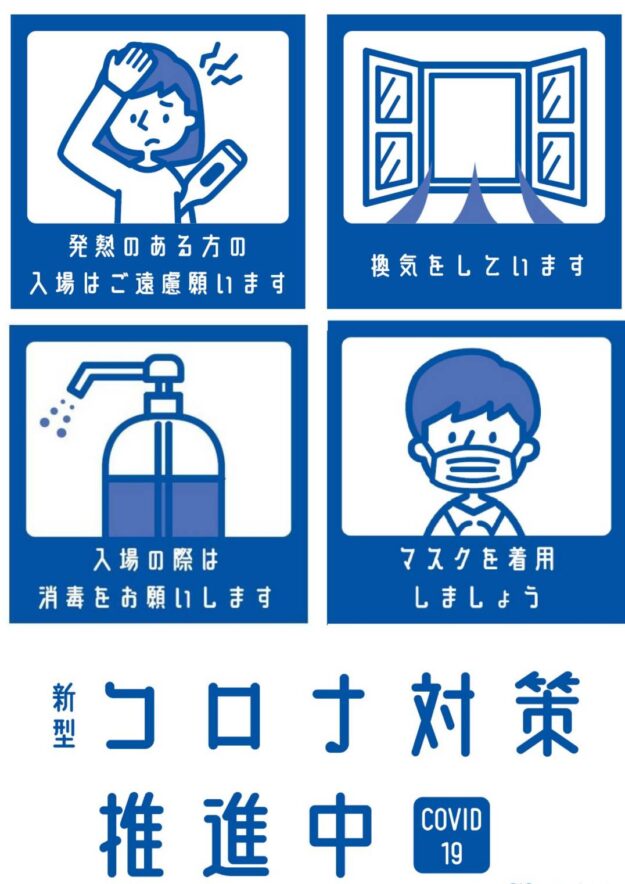 発熱のある方の
入場はご遠慮願います

換気をしています

入場の際は
消毒をお願いします

マスクを着用
しましょう

新型 コロナ対策
推進中

COVID
19